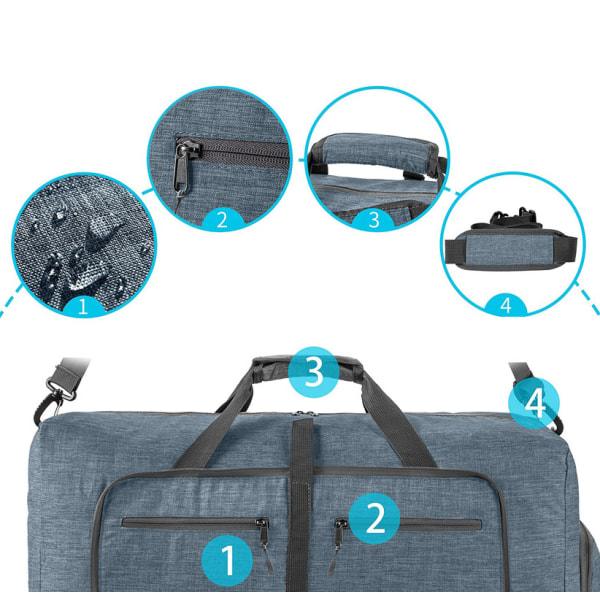 1
2
3
4
3
4
2
1