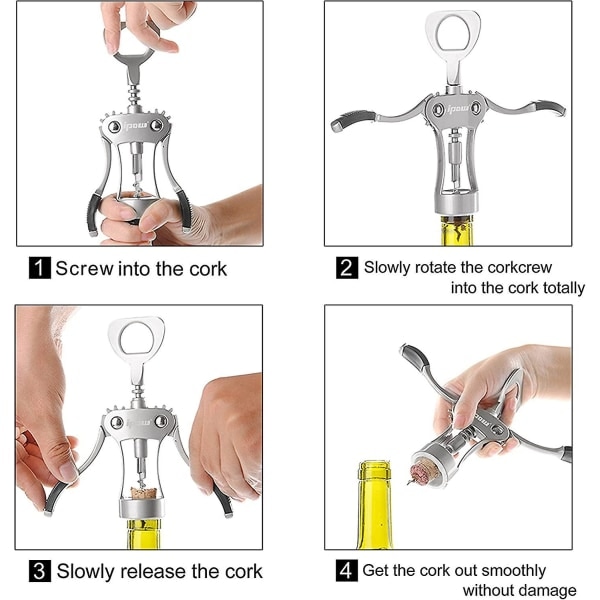 ipow

1 Screw into the cork

ipow

2 Slowly rotate the corkcrew into the cork totally

ipow

3 Slowly release the cork

4 Get the cork out smoothly without damage