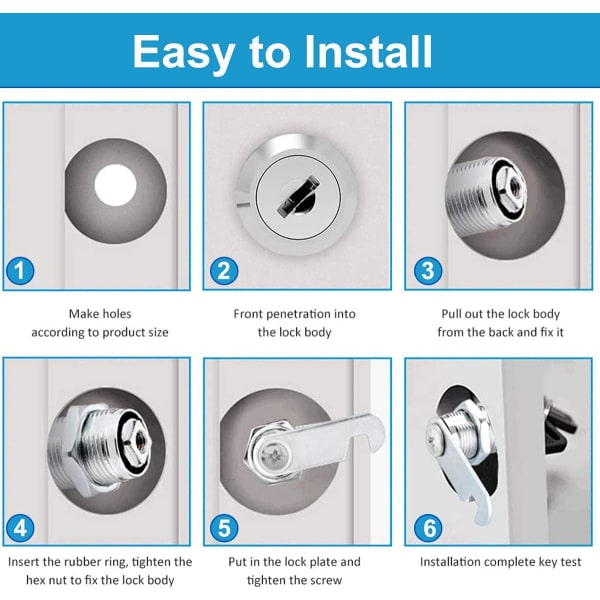 Easy to Install

1

Make holes according to product size

2

Front penetration into the lock body

3

Pull out the lock body from the back and fix it

4

Insert the rubber ring, tighten the hex nut to fix the lock body

5

Put in the lock plate and tighten the screw

6

Installation complete key test