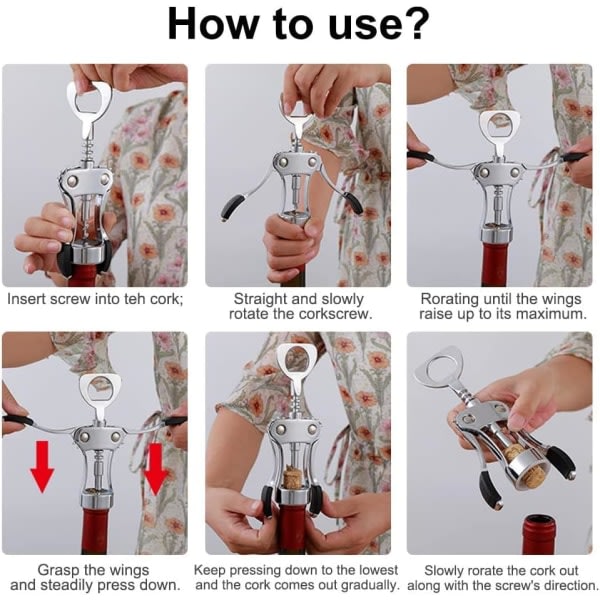 How to use?

Insert screw into teh cork;

Straight and slowly rotate the corkscrew.

Rorating until the wings raise up to its maximum.

Grasp the wings and steadily press down.

Keep pressing down to the lowest and the cork comes out gradually.

Slowly rorate the cork out along with the screw's direction.