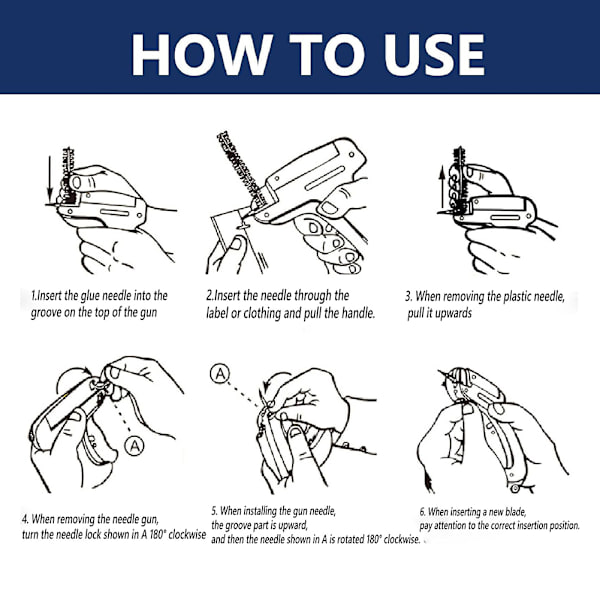 HOW TO USE

1.Insert the glue needle into the groove on the top of the gun

2.Insert the needle through the label or clothing and pull the handle.

3. When removing the plastic needle, pull it upwards

A

4. When removing the needle gun, turn the needle lock shown in A 180° clockwise

A

5. When installing the gun needle, the groove part is upward, and then the needle shown in A is rotated 180° clockwise.

6. When inserting a new blade, pay attention to the correct insertion position.