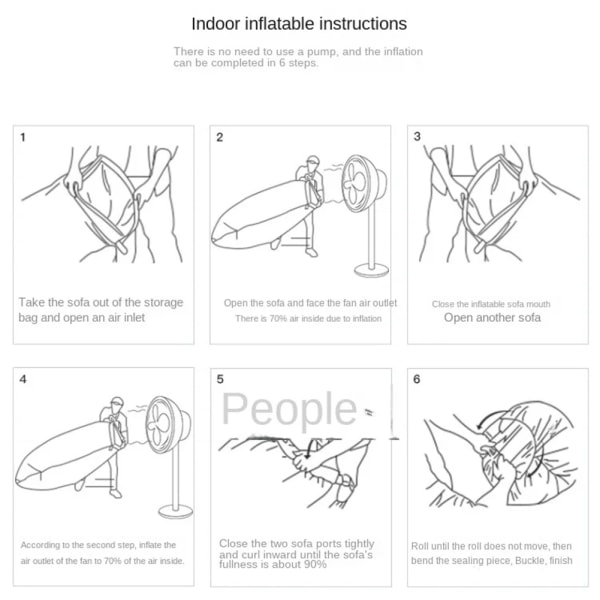 Indoor inflatable instructions

There is no need to use a pump, and the inflation can be completed in 6 steps.

1

Take the sofa out of the storage bag and open an air inlet

2

Open the sofa and face the fan air outlet
There is 70% air inside due to inflation

3

Close the inflatable sofa mouth
Open another sofa

4

According to the second step, inflate the air outlet of the fan to 70% of the air inside.

5

People

Close the two sofa ports tightly and curl inward until the sofa's fullness is about 90%

6

Roll until the roll does not move, then bend the sealing piece, Buckle, finish