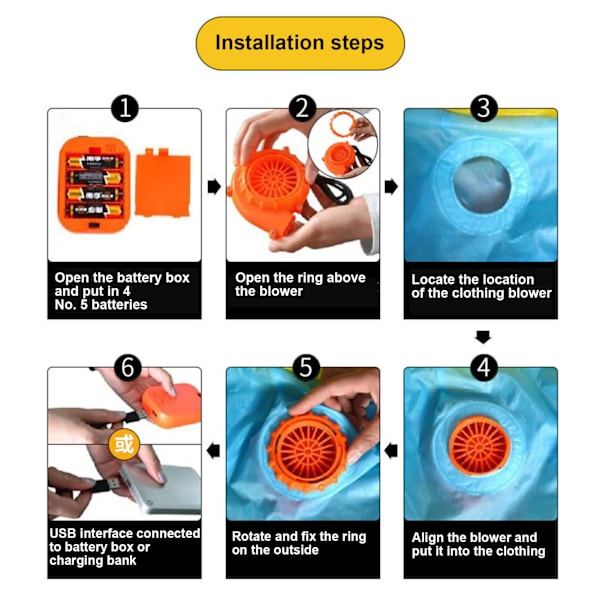 Installation steps

1
Open the battery box and put in 4 No. 5 batteries

2
Open the ring above the blower

3
Locate the location of the clothing blower

4
Align the blower and put it into the clothing

5
Rotate and fix the ring on the outside

6
或
USB interface connected to battery box or charging bank