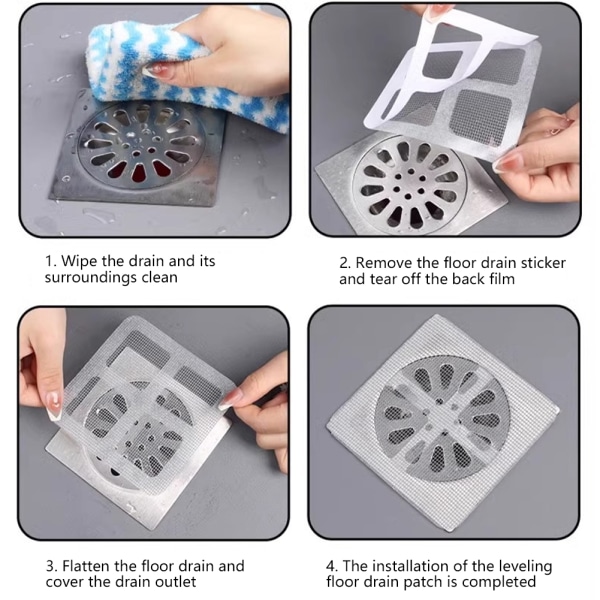 1. Wipe the drain and its surroundings clean

2. Remove the floor drain sticker and tear off the back film

3. Flatten the floor drain and cover the drain outlet

4. The installation of the leveling floor drain patch is completed