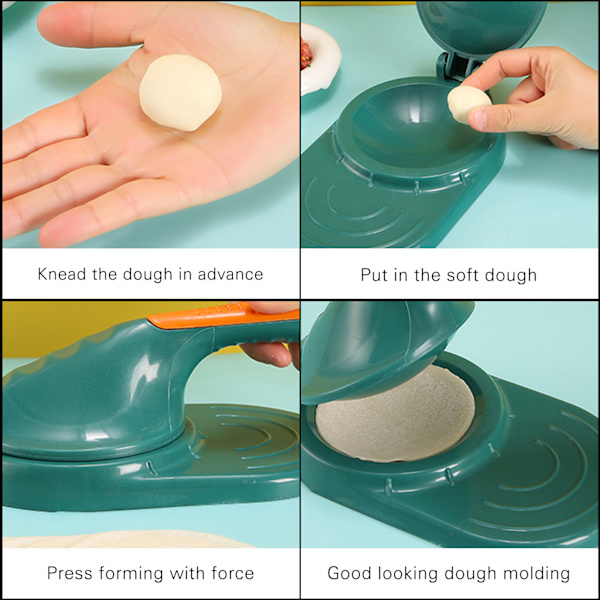 Knead the dough in advance

Put in the soft dough

Press forming with force

Good looking dough molding