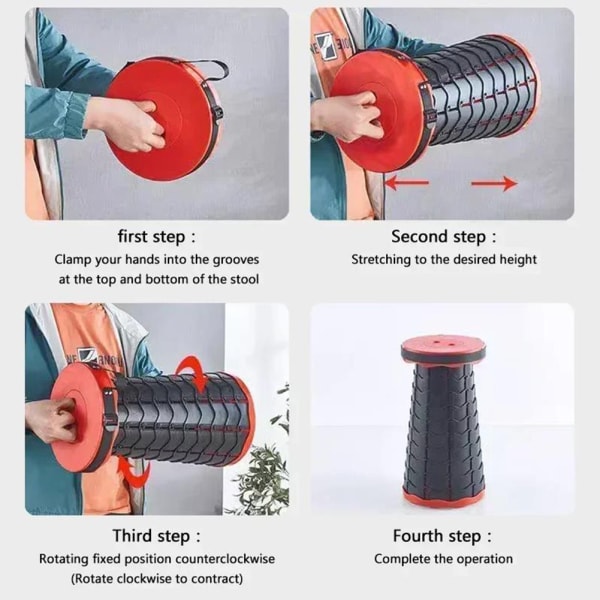 first step :
Clamp your hands into the grooves at the top and bottom of the stool

Second step :
Stretching to the desired height

Third step :
Rotating fixed position counterclockwise
(Rotate clockwise to contract)

Fourth step :
Complete the operation