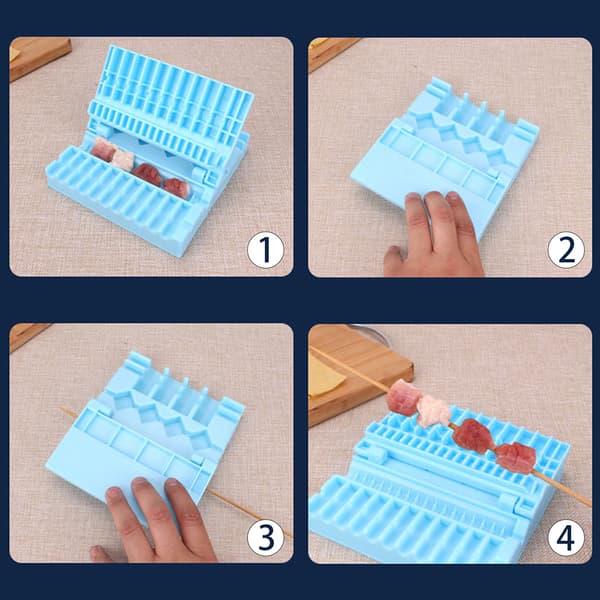 1

2

3

4