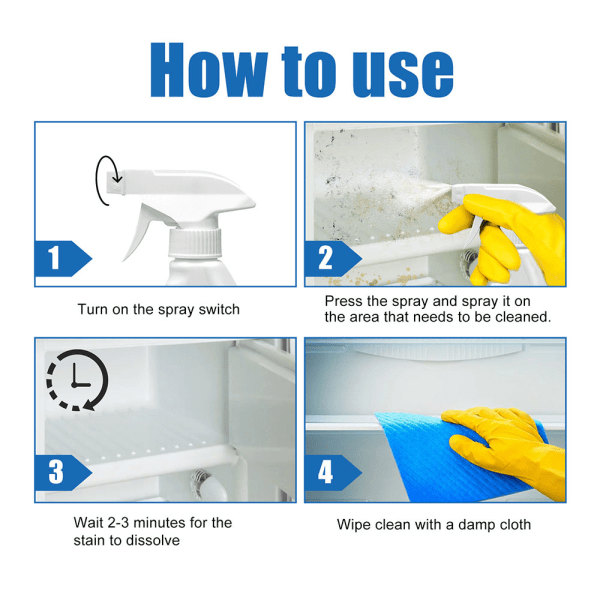 How to use

1

Turn on the spray switch

2

Press the spray and spray it on the area that needs to be cleaned.

3

Wait 2-3 minutes for the stain to dissolve

4

Wipe clean with a damp cloth