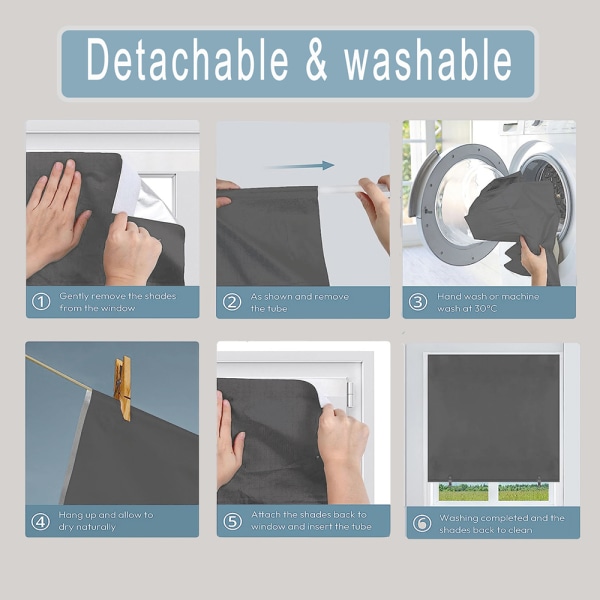 Detachable & washable

① Gently remove the shades from the window

② As shown and remove the tube

③ Hand wash or machine wash at 30°C

④ Hang up and allow to dry naturally

⑤ Attach the shades back to window and insert the tube

⑥ Washing completed and the shades back to clean