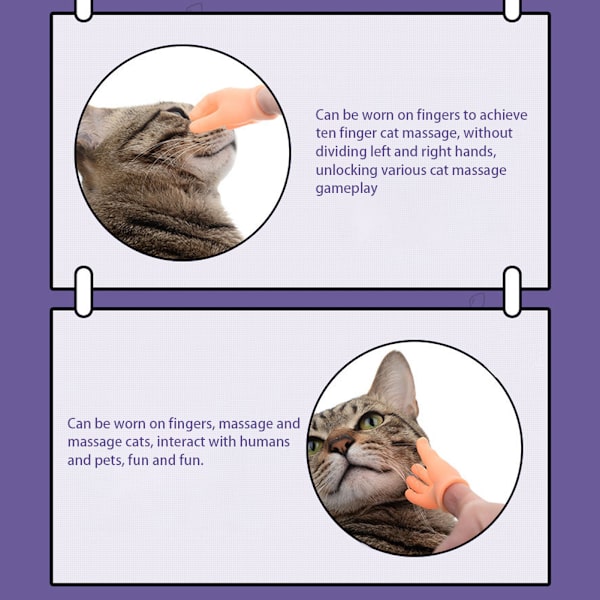 Can be worn on fingers to achieve ten finger cat massage, without dividing left and right hands, unlocking various cat massage gameplay

Can be worn on fingers, massage and massage cats, interact with humans and pets, fun and fun.