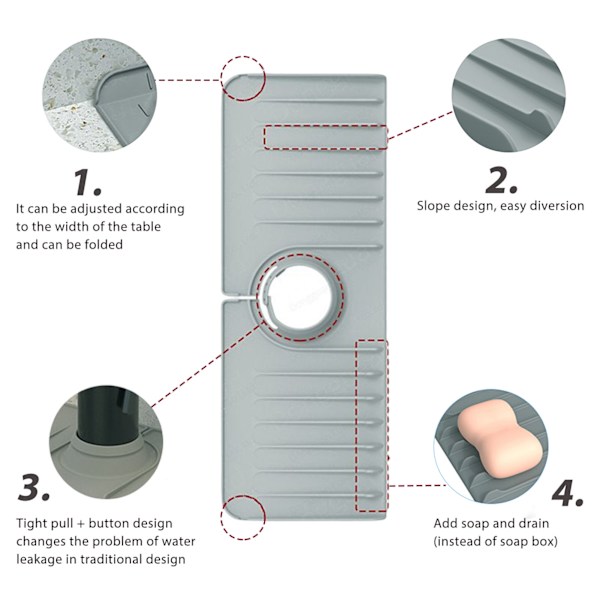 1.
It can be adjusted according to the width of the table and can be folded

2.
Slope design, easy diversion

3.
Tight pull + button design changes the problem of water leakage in traditional design

4.
Add soap and drain (instead of soap box)