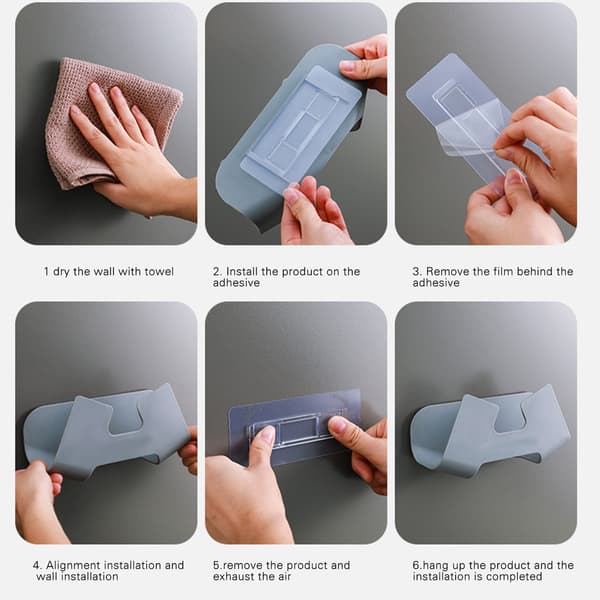 1 dry the wall with towel

2. Install the product on the adhesive

3. Remove the film behind the adhesive

4. Alignment installation and wall installation

5.remove the product and exhaust the air

6.hang up the product and the installation is completed