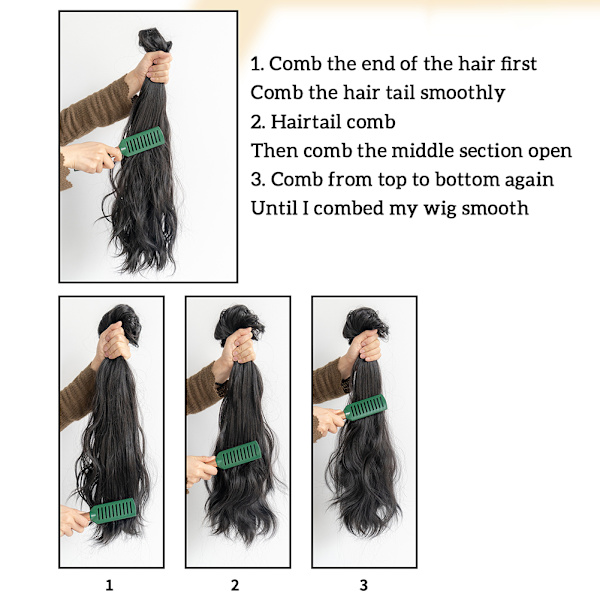 1. Comb the end of the hair first
Comb the hair tail smoothly
2. Hairtail comb
Then comb the middle section open
3. Comb from top to bottom again
Until I combed my wig smooth

1

2

3