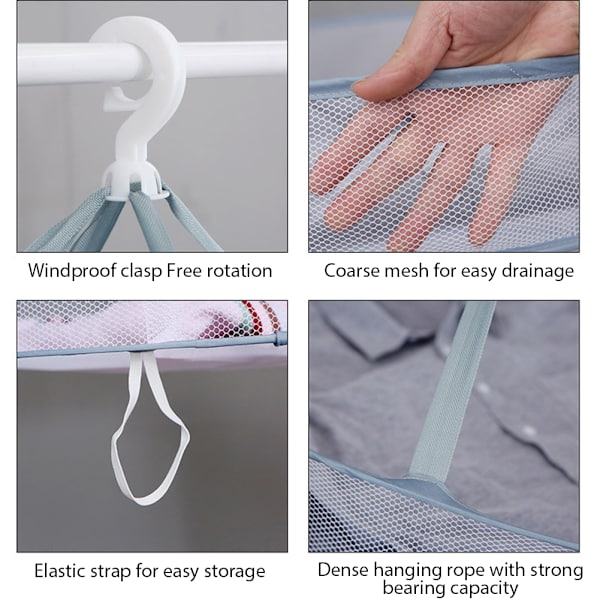 Windproof clasp Free rotation

Coarse mesh for easy drainage

Elastic strap for easy storage

Dense hanging rope with strong bearing capacity