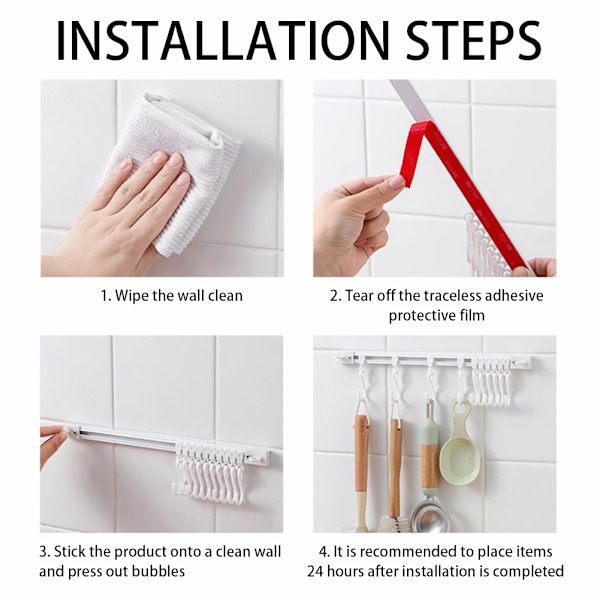 INSTALLATION STEPS

1. Wipe the wall clean

2. Tear off the traceless adhesive protective film

3. Stick the product onto a clean wall and press out bubbles

4. It is recommended to place items 24 hours after installation is completed