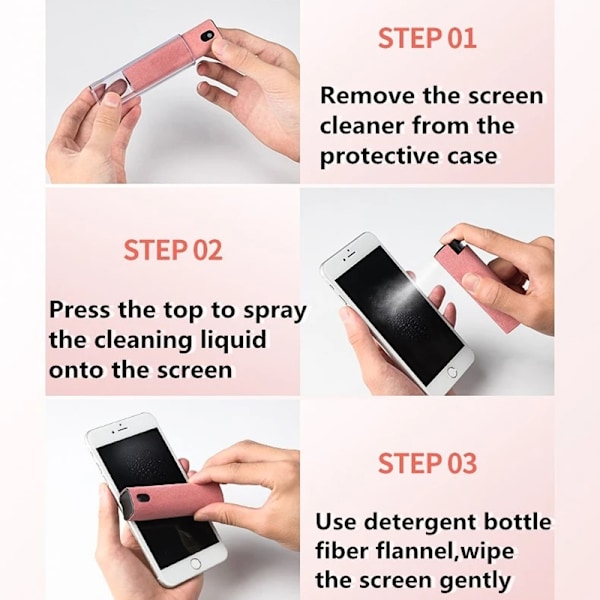 STEP 01

Remove the screen cleaner from the protective case

STEP 02

Press the top to spray the cleaning liquid onto the screen

STEP 03

Use detergent bottle fiber flannel,wipe the screen gently