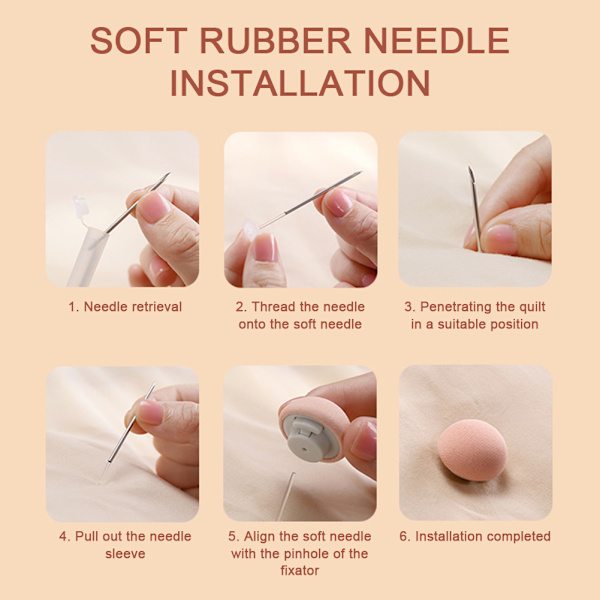 SOFT RUBBER NEEDLE INSTALLATION

1. Needle retrieval

2. Thread the needle onto the soft needle

3. Penetrating the quilt in a suitable position

4. Pull out the needle sleeve

5. Align the soft needle with the pinhole of the fixator

6. Installation completed