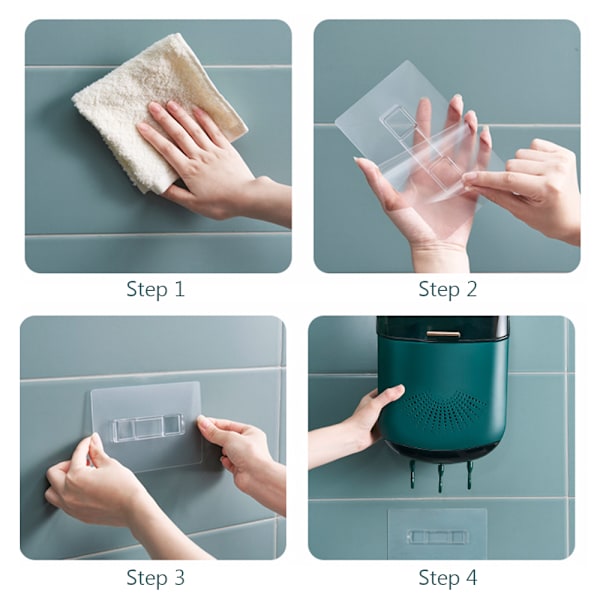 Step 1

Step 2

Step 3

Step 4