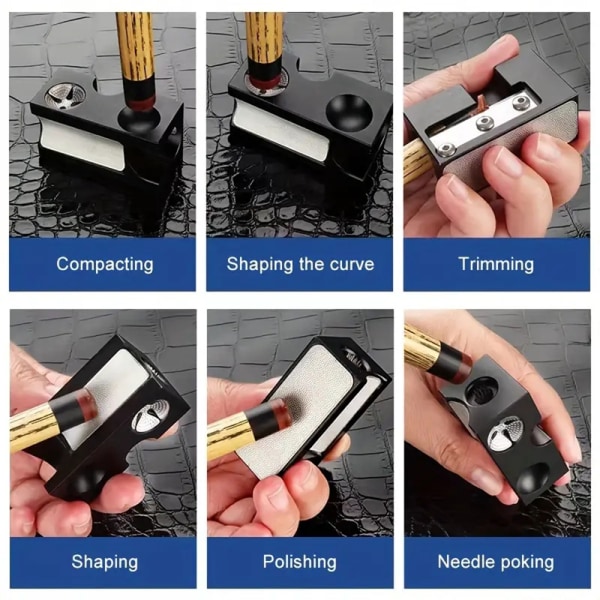 Compacting

Shaping the curve

Trimming

Shaping

Polishing

Needle poking