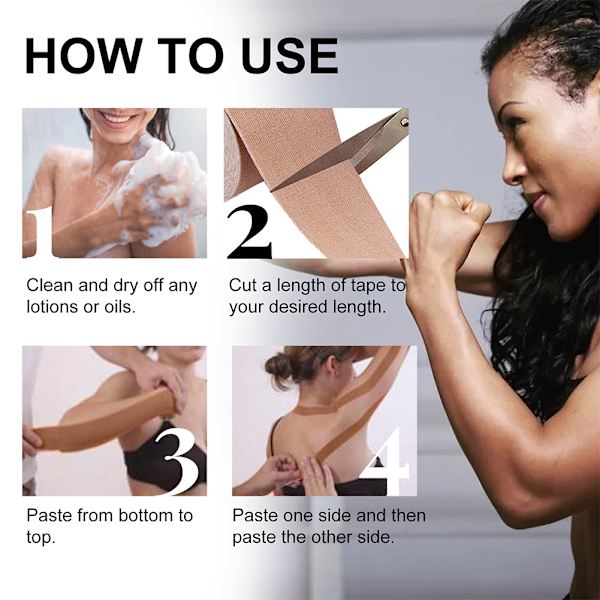 HOW TO USE

1

Clean and dry off any lotions or oils.

2

Cut a length of tape to your desired length.

3

Paste from bottom to top.

4

Paste one side and then paste the other side.