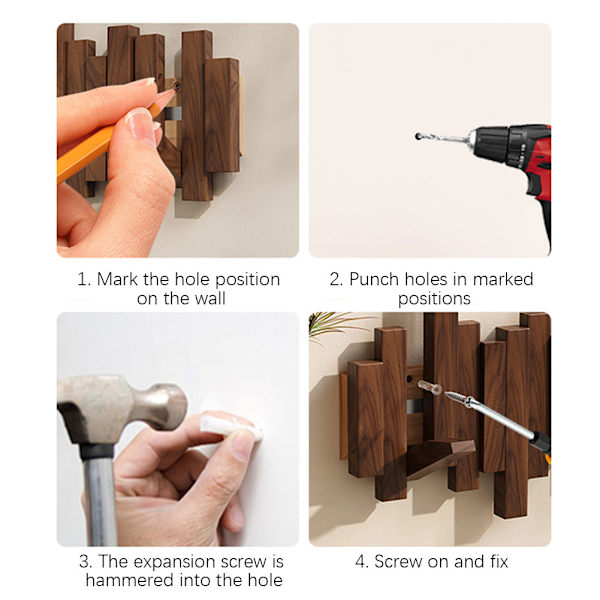 1. Mark the hole position on the wall

2. Punch holes in marked positions

3. The expansion screw is hammered into the hole

4. Screw on and fix