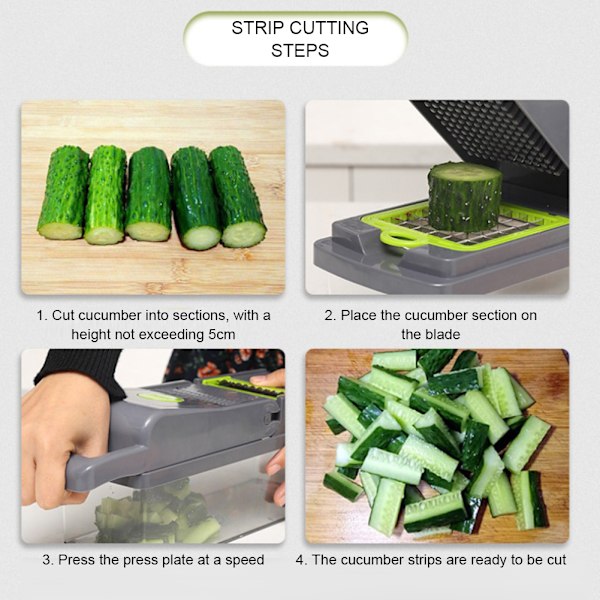 STRIP CUTTING STEPS

1. Cut cucumber into sections, with a height not exceeding 5cm

2. Place the cucumber section on the blade

3. Press the press plate at a speed

4. The cucumber strips are ready to be cut