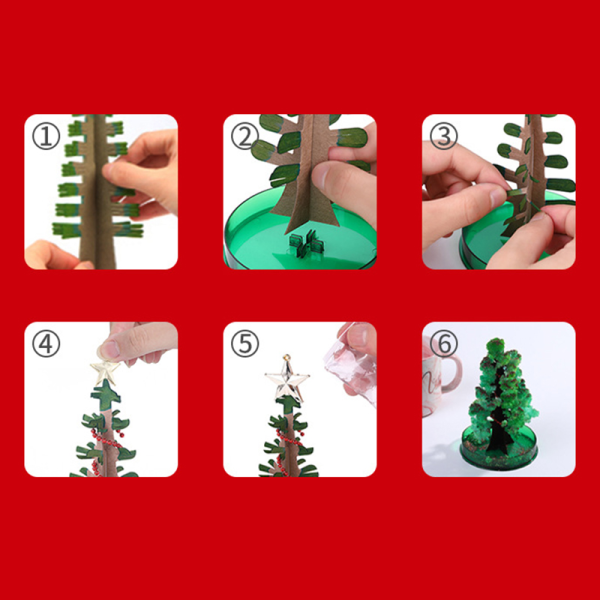 ①

②

③

④

⑤

⑥