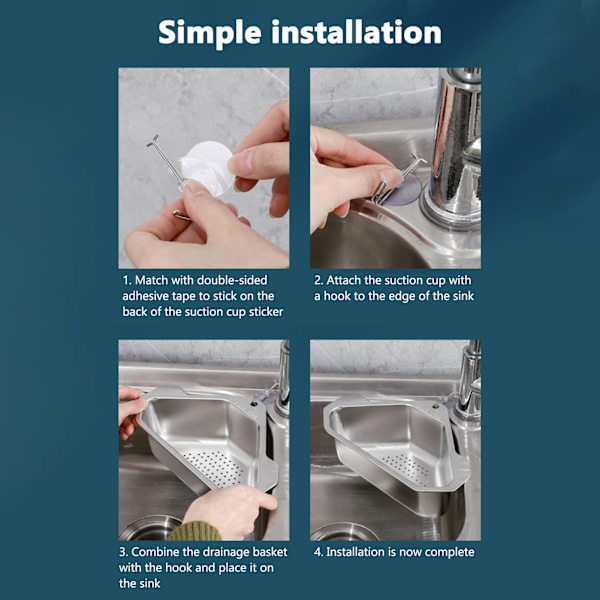 Simple installation

1. Match with double-sided adhesive tape to stick on the back of the suction cup sticker

2. Attach the suction cup with a hook to the edge of the sink

3. Combine the drainage basket with the hook and place it on the sink

4. Installation is now complete