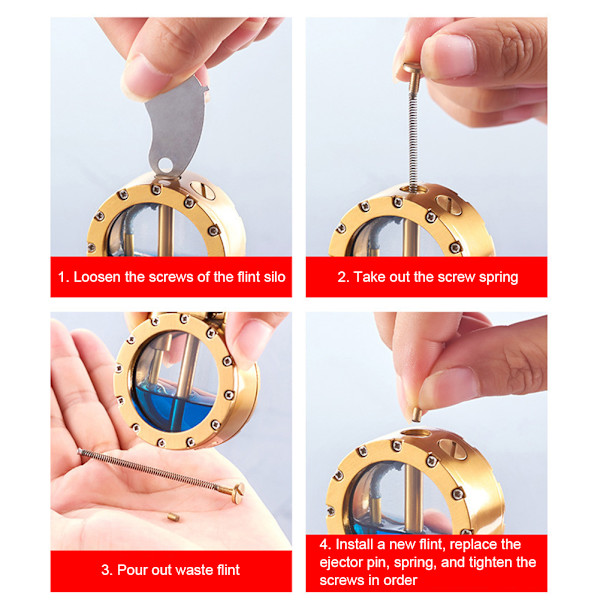 1. Loosen the screws of the flint silo

2. Take out the screw spring

3. Pour out waste flint

4. Install a new flint, replace the ejector pin, spring, and tighten the screws in order