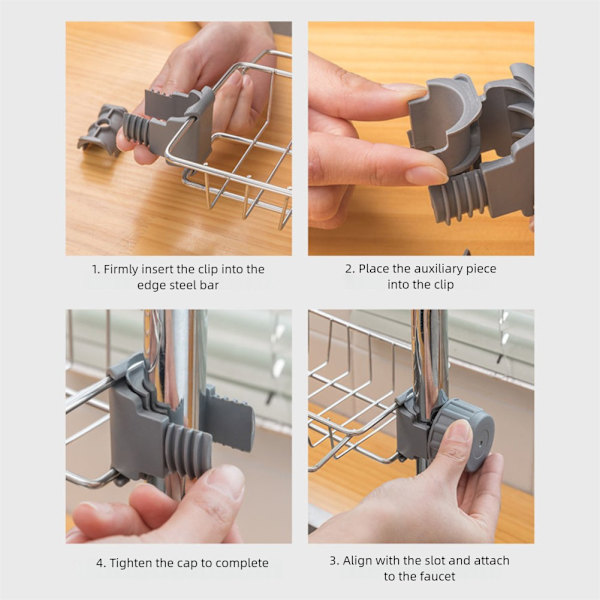 1. Firmly insert the clip into the edge steel bar

2. Place the auxiliary piece into the clip

4. Tighten the cap to complete

3. Align with the slot and attach to the faucet