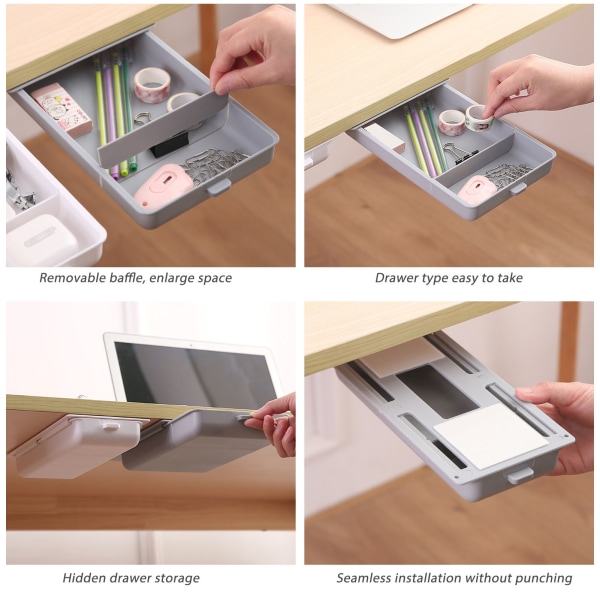 Removable baffle, enlarge space

Drawer type easy to take

Hidden drawer storage

Seamless installation without punching