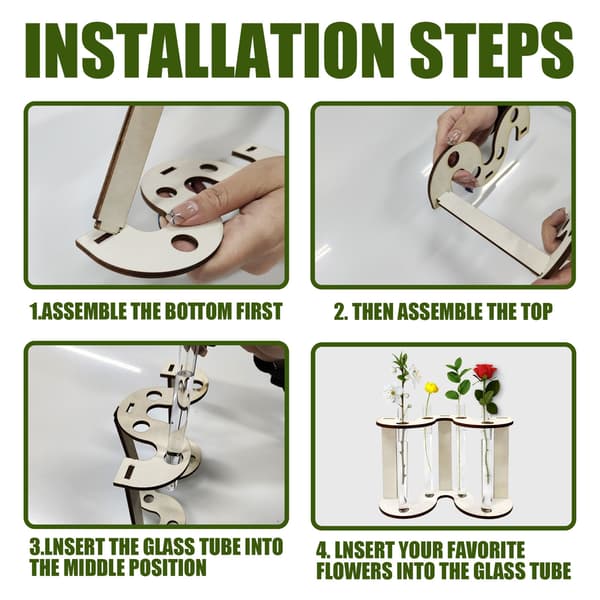 INSTALLATION STEPS

1.ASSEMBLE THE BOTTOM FIRST

2. THEN ASSEMBLE THE TOP

3.LNSERT THE GLASS TUBE INTO THE MIDDLE POSITION

4. LNSERT YOUR FAVORITE FLOWERS INTO THE GLASS TUBE