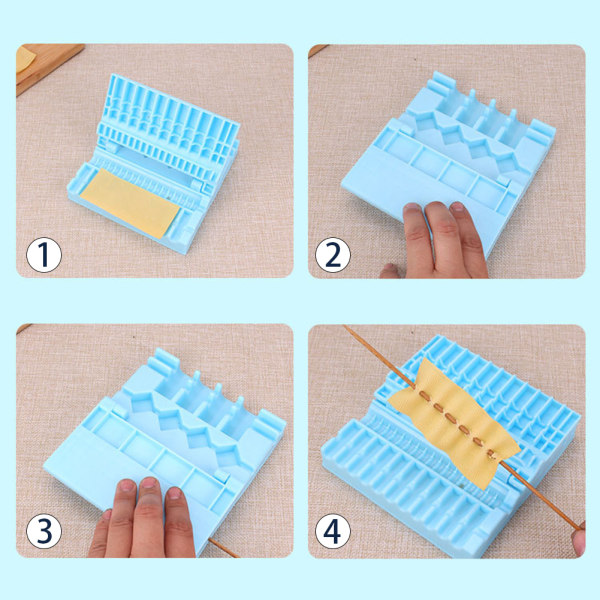 1

2

3

4