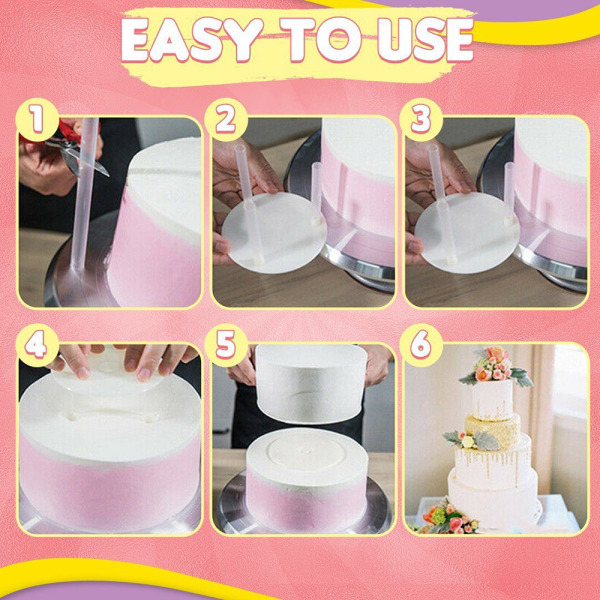 EASY TO USE

1

2

3

4

5

6