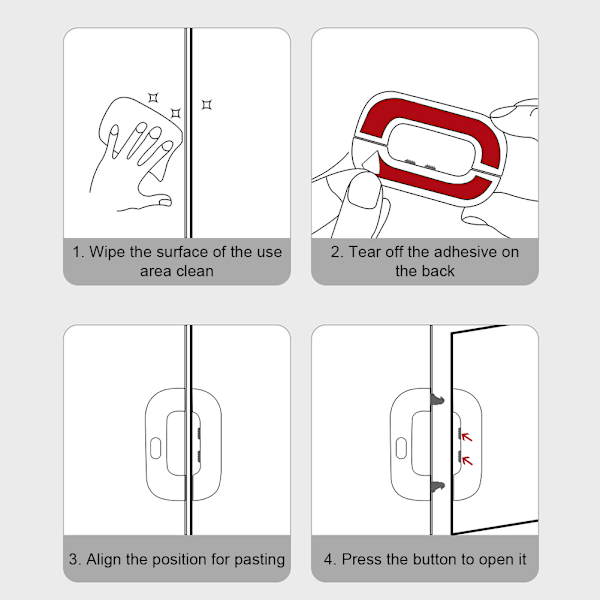 1. Wipe the surface of the use area clean

2. Tear off the adhesive on the back

3. Align the position for pasting

4. Press the button to open it