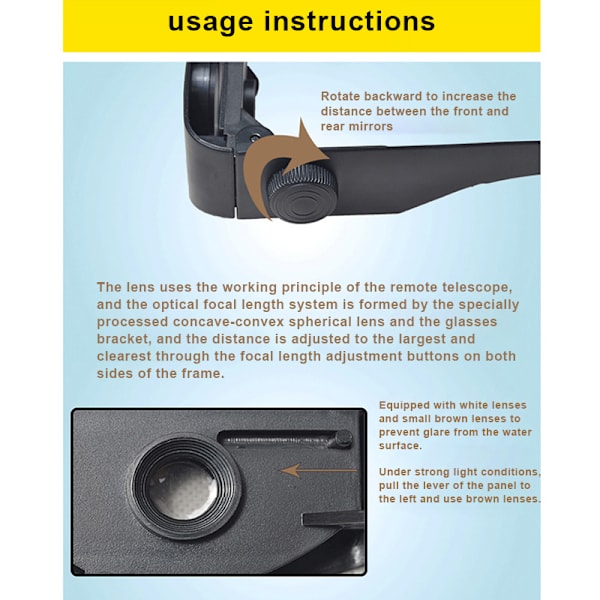 usage instructions

Rotate backward to increase the distance between the front and rear mirrors

The lens uses the working principle of the remote telescope, and the optical focal length system is formed by the specially processed concave-convex spherical lens and the glasses bracket, and the distance is adjusted to the largest and clearest through the focal length adjustment buttons on both sides of the frame.

Equipped with white lenses and small brown lenses to prevent glare from the water surface.

Under strong light conditions, pull the lever of the panel to the left and use brown lenses.