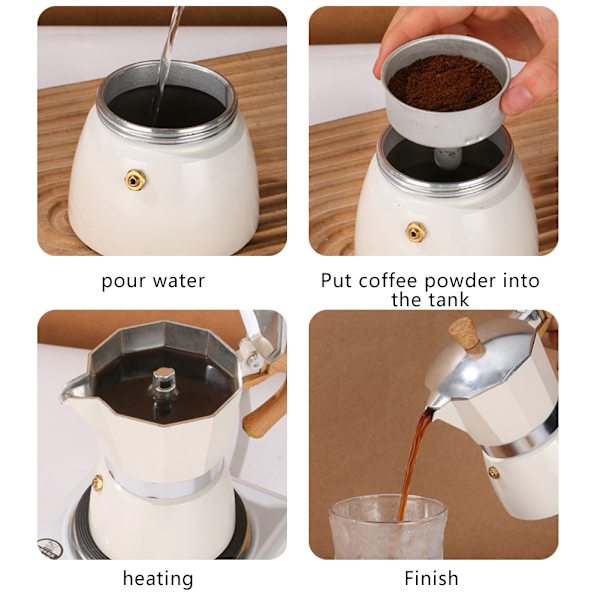 pour water

Put coffee powder into the tank

heating

Finish