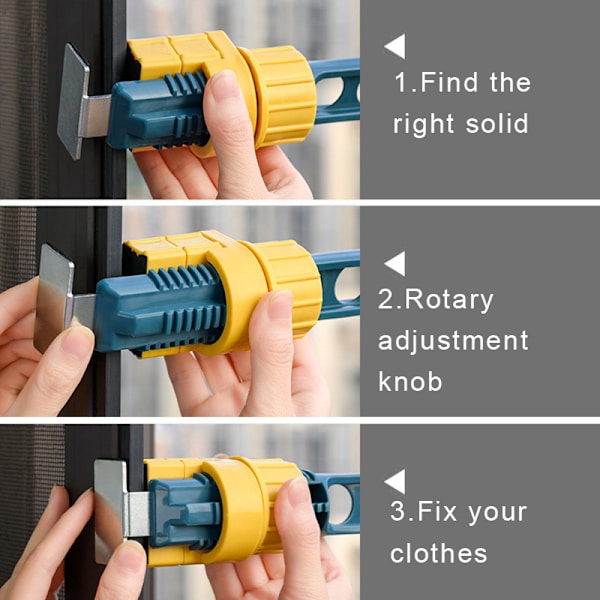 1.Find the right solid

2.Rotary adjustment knob

3.Fix your clothes