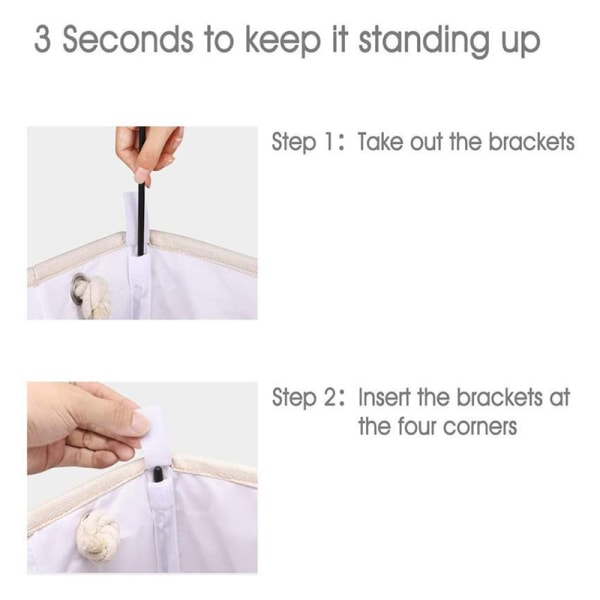 3 Seconds to keep it standing up

Step 1: Take out the brackets

Step 2: Insert the brackets at the four corners