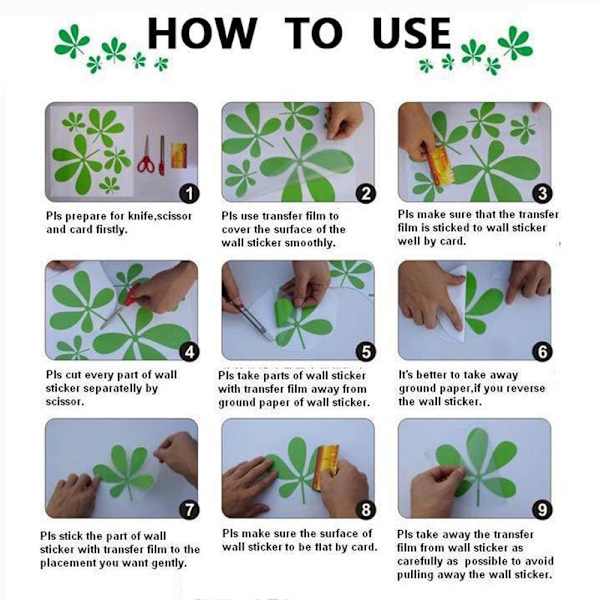 HOW TO USE

1
Pls prepare for knife,scissor and card firstly.

2
Pls use transfer film to cover the surface of the wall sticker smoothly.

3
Pls make sure that the transfer film is sticked to wall sticker well by card.

4
Pls cut every part of wall sticker separatelly by scissor.

5
Pls take parts of wall sticker with transfer film away from ground paper of wall sticker.

6
It's better to take away ground paper,if you reverse the wall sticker.

7
Pls stick the part of wall sticker with transfer film to the placement you want gently.

8
Pls make sure the surface of wall sticker to be flat by card.

9
Pls take away the transfer film from wall sticker as carefully as possible to avoid pulling away the wall sticker.