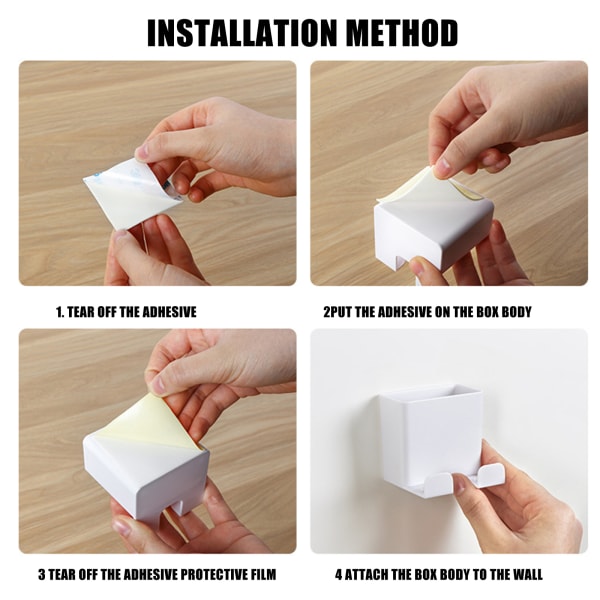 INSTALLATION METHOD

1. TEAR OFF THE ADHESIVE

2PUT THE ADHESIVE ON THE BOX BODY

3 TEAR OFF THE ADHESIVE PROTECTIVE FILM

4 ATTACH THE BOX BODY TO THE WALL