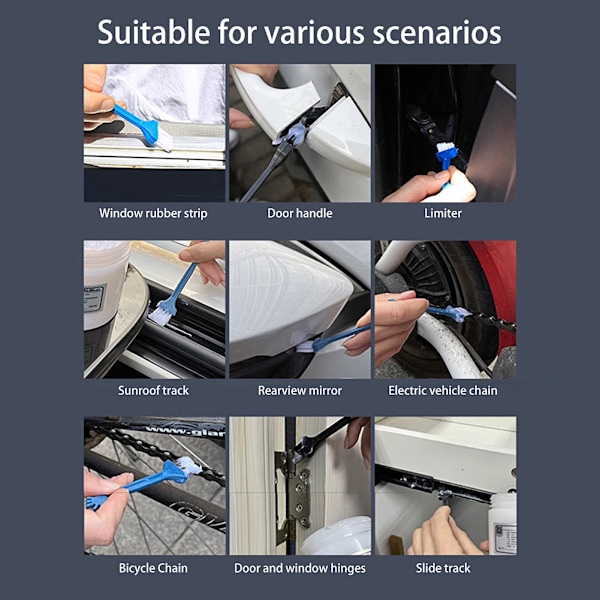 Suitable for various scenarios

Window rubber strip

Door handle

Limiter

Sunroof track

Rearview mirror

Electric vehicle chain

Bicycle Chain

Door and window hinges

Slide track