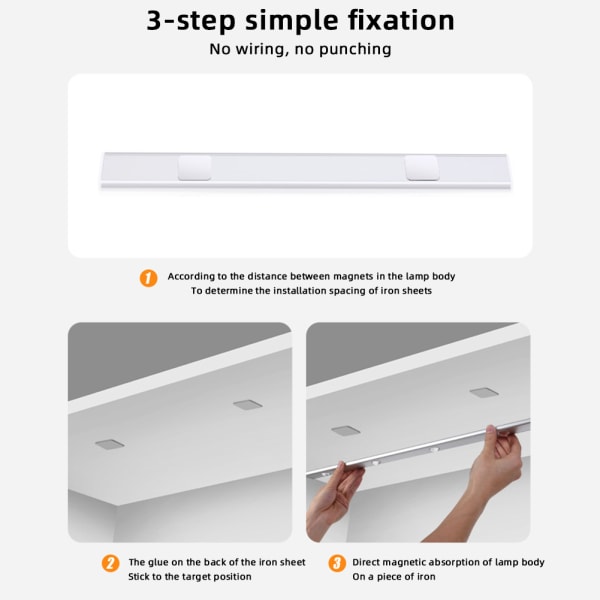 3-step simple fixation
No wiring, no punching

1 According to the distance between magnets in the lamp body
To determine the installation spacing of iron sheets

2 The glue on the back of the iron sheet
Stick to the target position

3 Direct magnetic absorption of lamp body
On a piece of iron