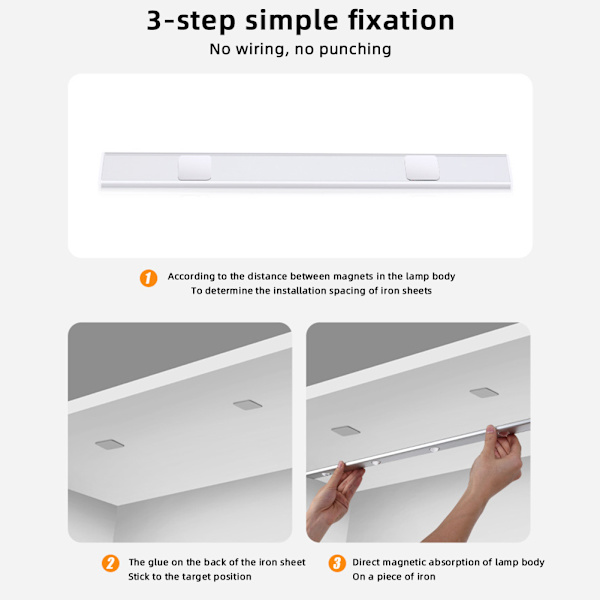 3-step simple fixation

No wiring, no punching

1 According to the distance between magnets in the lamp body
To determine the installation spacing of iron sheets

2 The glue on the back of the iron sheet
Stick to the target position

3 Direct magnetic absorption of lamp body
On a piece of iron