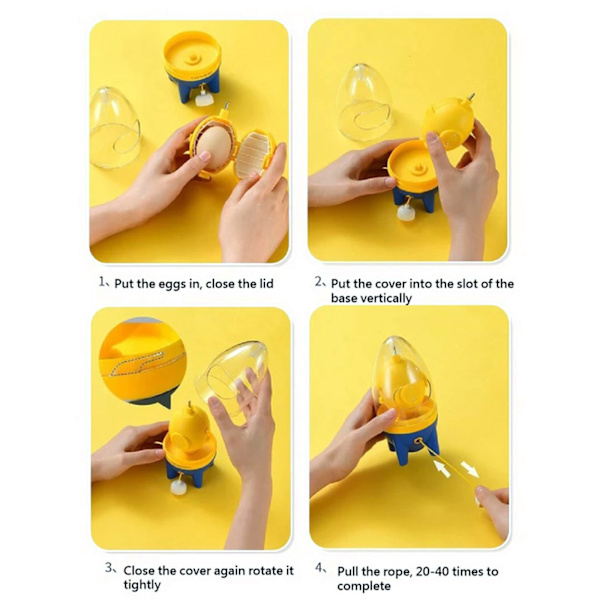 1、Put the eggs in, close the lid

2、Put the cover into the slot of the base vertically

3、Close the cover again rotate it tightly

4、Pull the rope, 20-40 times to complete