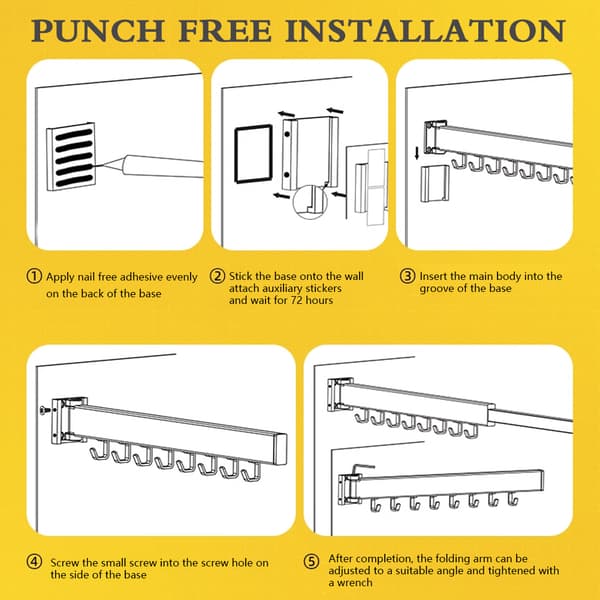 PUNCH FREE INSTALLATION

① Apply nail free adhesive evenly on the back of the base

② Stick the base onto the wall attach auxiliary stickers and wait for 72 hours

③ Insert the main body into the groove of the base

④ Screw the small screw into the screw hole on the side of the base

⑤ After completion, the folding arm can be adjusted to a suitable angle and tightened with a wrench