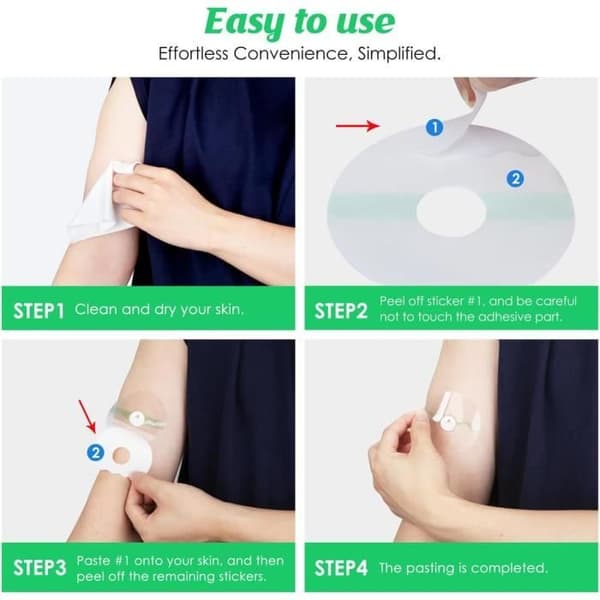 Easy to use

Effortless Convenience, Simplified.

1

2

STEP1 Clean and dry your skin.

STEP2 Peel off sticker #1, and be careful not to touch the adhesive part.

2

STEP3 Paste #1 onto your skin, and then peel off the remaining stickers.

STEP4 The pasting is completed.