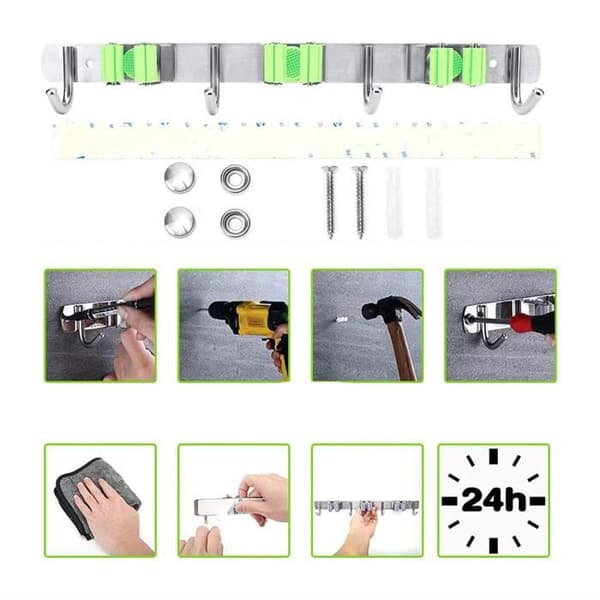 24h