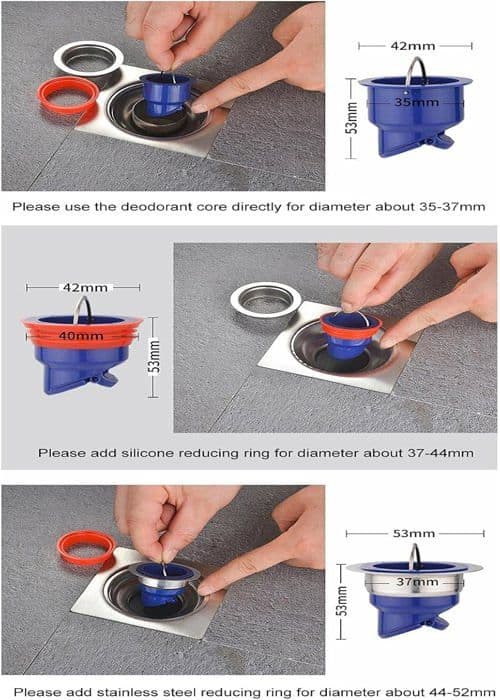 42mm

35mm

53mm

Please use the deodorant core directly for diameter about 35-37mm

42mm

40mm

53mm

Please add silicone reducing ring for diameter about 37-44mm

53mm

37mm

53mm

Please add stainless steel reducing ring for diameter about 44-52mm