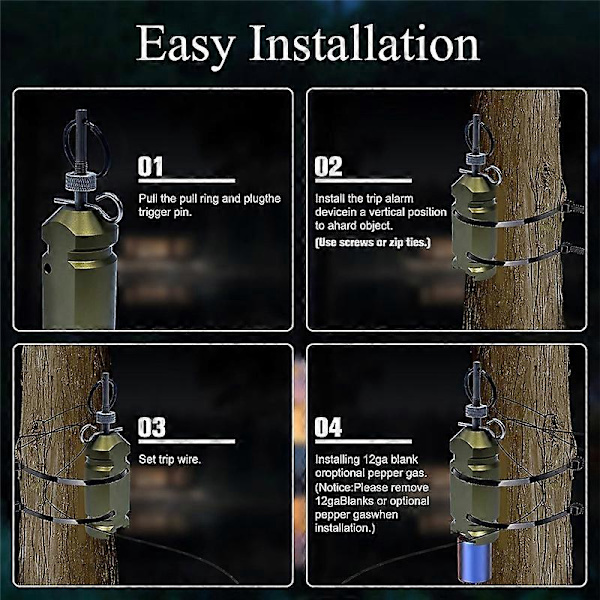 Easy Installation

01

Pull the pull ring and plugthe trigger pin.

02

Install the trip alarm devicein a vertical position to ahard object.

(Use screws or zip ties.)

03

Set trip wire.

04

Installing 12ga blank oroptional pepper gas. (Notice:Please remove 12gaBlanks or optional pepper gaswhen installation.)